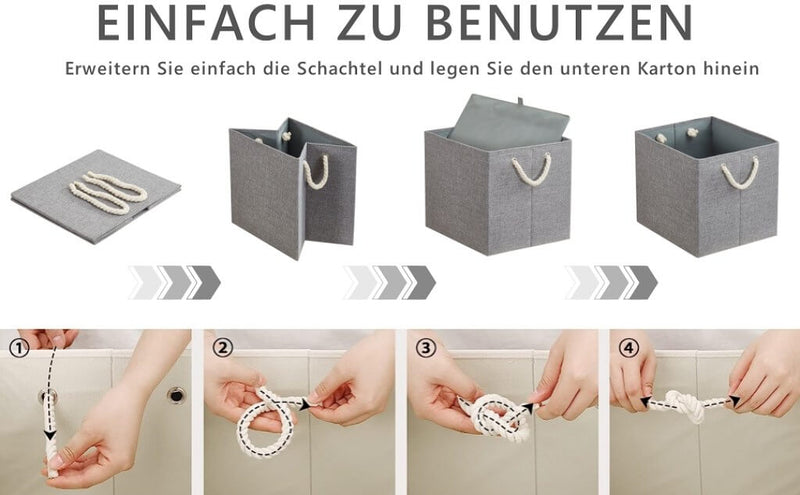 EINFACH ZU BENUTZEN

Erweitern Sie einfach die Schachtel und legen Sie den unteren Karton hinein

①

②

③

④