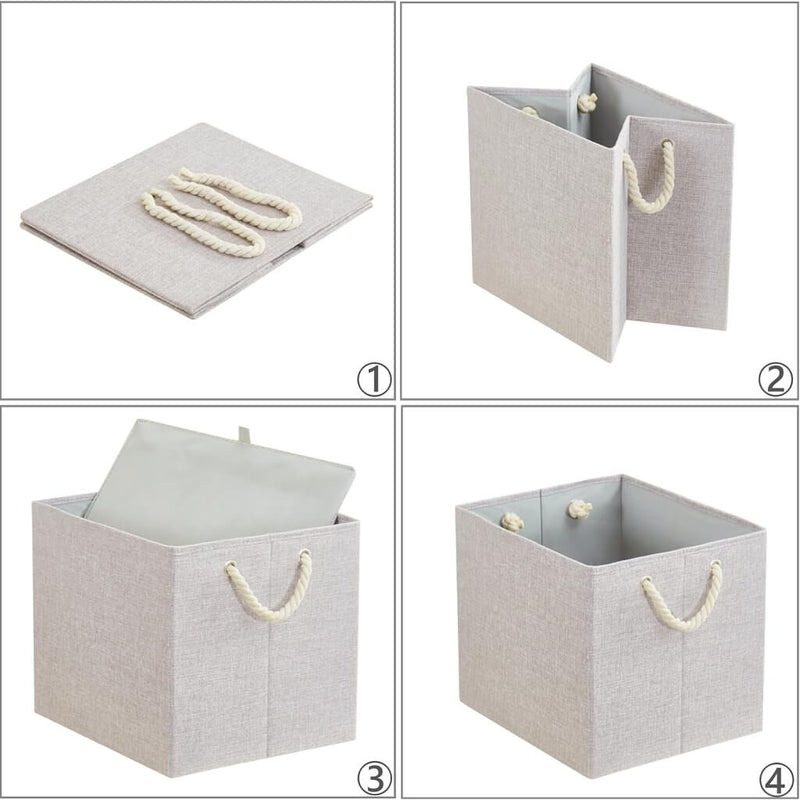 ①

②

③

④