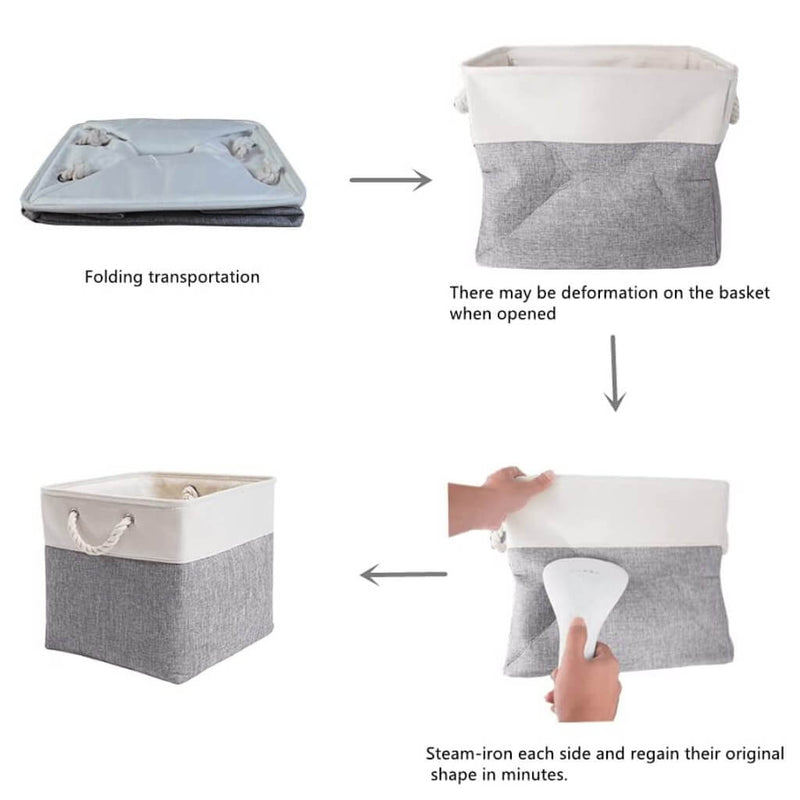 Folding transportation

There may be deformation on the basket when opened

Steam-iron each side and regain their original shape in minutes.